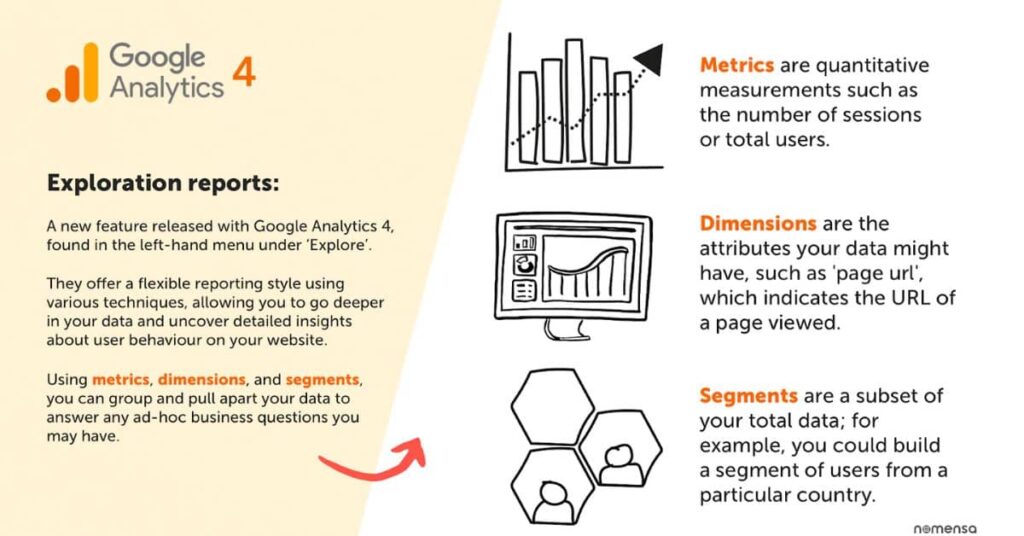 Google Analytics 4

Exploration reports:

A new feature released with Google Analytics 4, found in the left-hand menu under 'Explore'.

They offer a flexible reporting style using various techniques, allowing you to go deeper in your data and uncover detailed insights about user behaviour on your website.

Using metrics, dimensions, and segments, you can group and pull apart your data to answer any ad-hoc business questions you may have.

Metrics are quantitative measurements such as the number of sessions or total users.

Dimensions are the attributes your data might have, such as 'page url', which indicates the URL of a page viewed.

Segments are a subset of your total data; for example, you could build a segment of users from a particular country.

nomensa